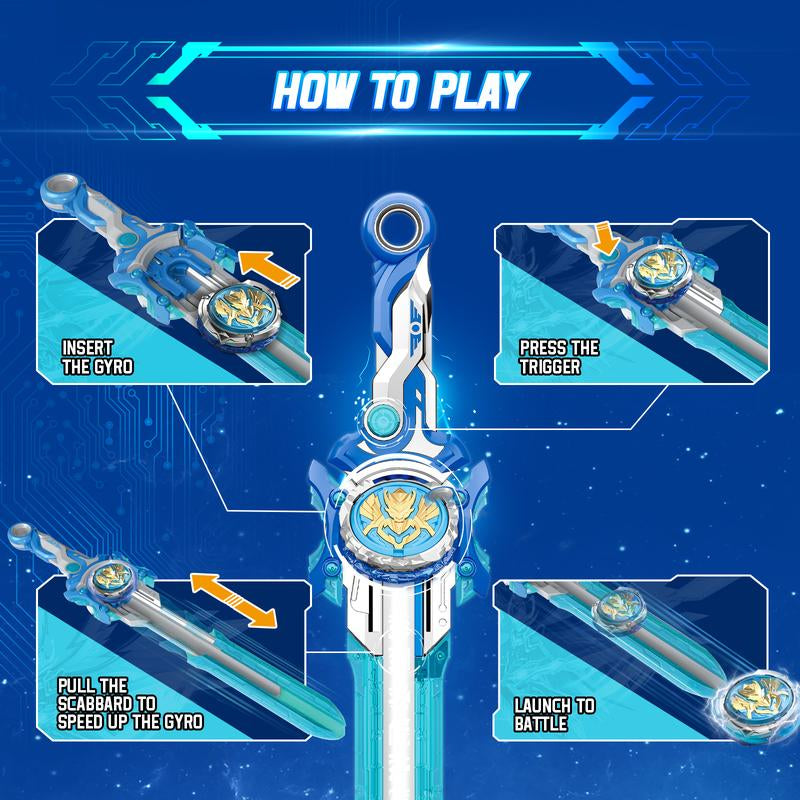 HOW TO PLAY

INSERT THE GYRO

PRESS THE TRIGGER

PULL THE SCABBARD TO SPEED UP THE GYRO

LAUNCH TO BATTLE